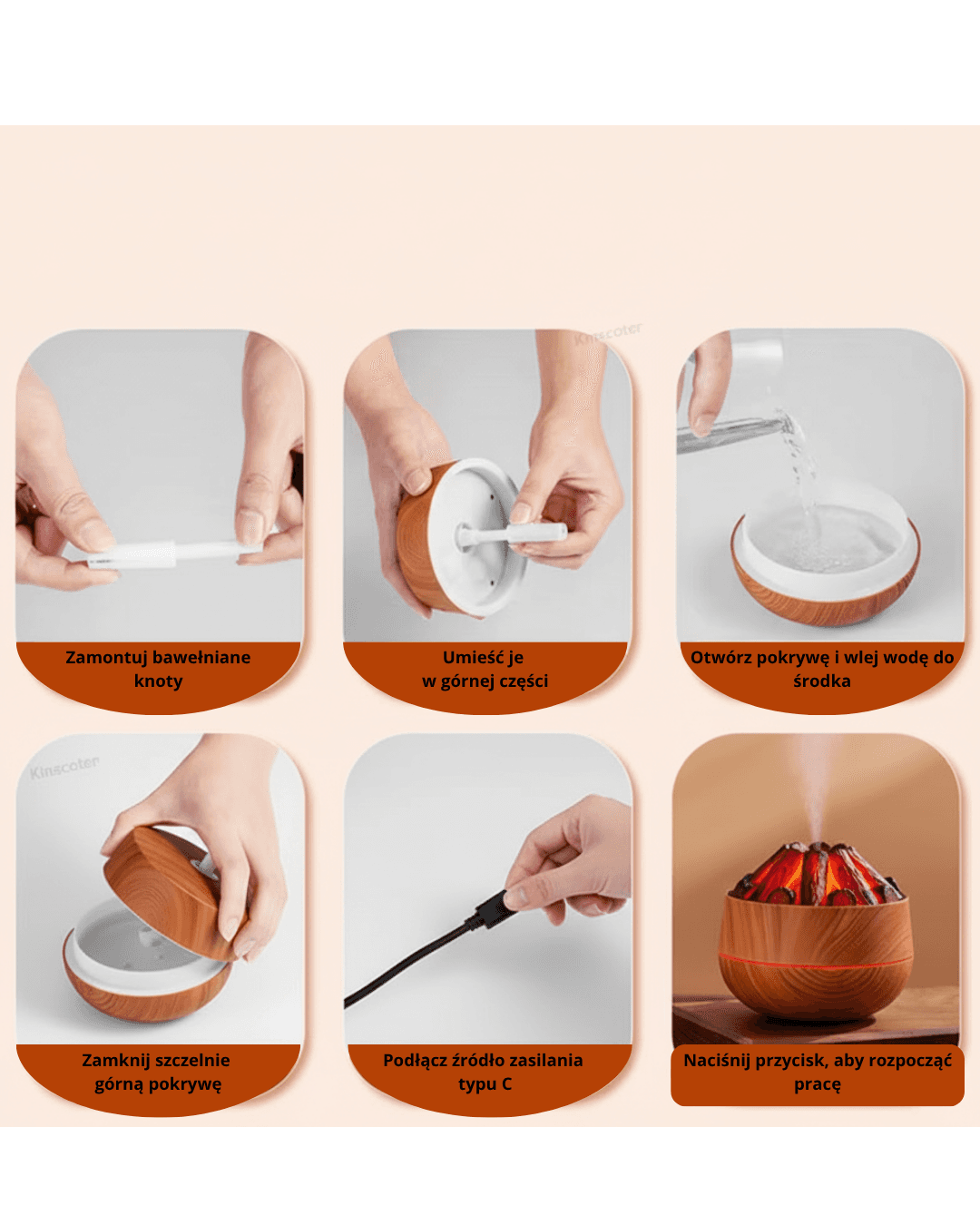 Kinscoter

Zamontuj bawełniane knoty

Umieść je
w górnej części

Otwórz pokrywę i wlej wodę do środka

Kinscoter

Zamknij szczelnie górną pokrywę

Podłącz źródło zasilania typu C

Naciśnij przycisk, aby rozpocząć pracę