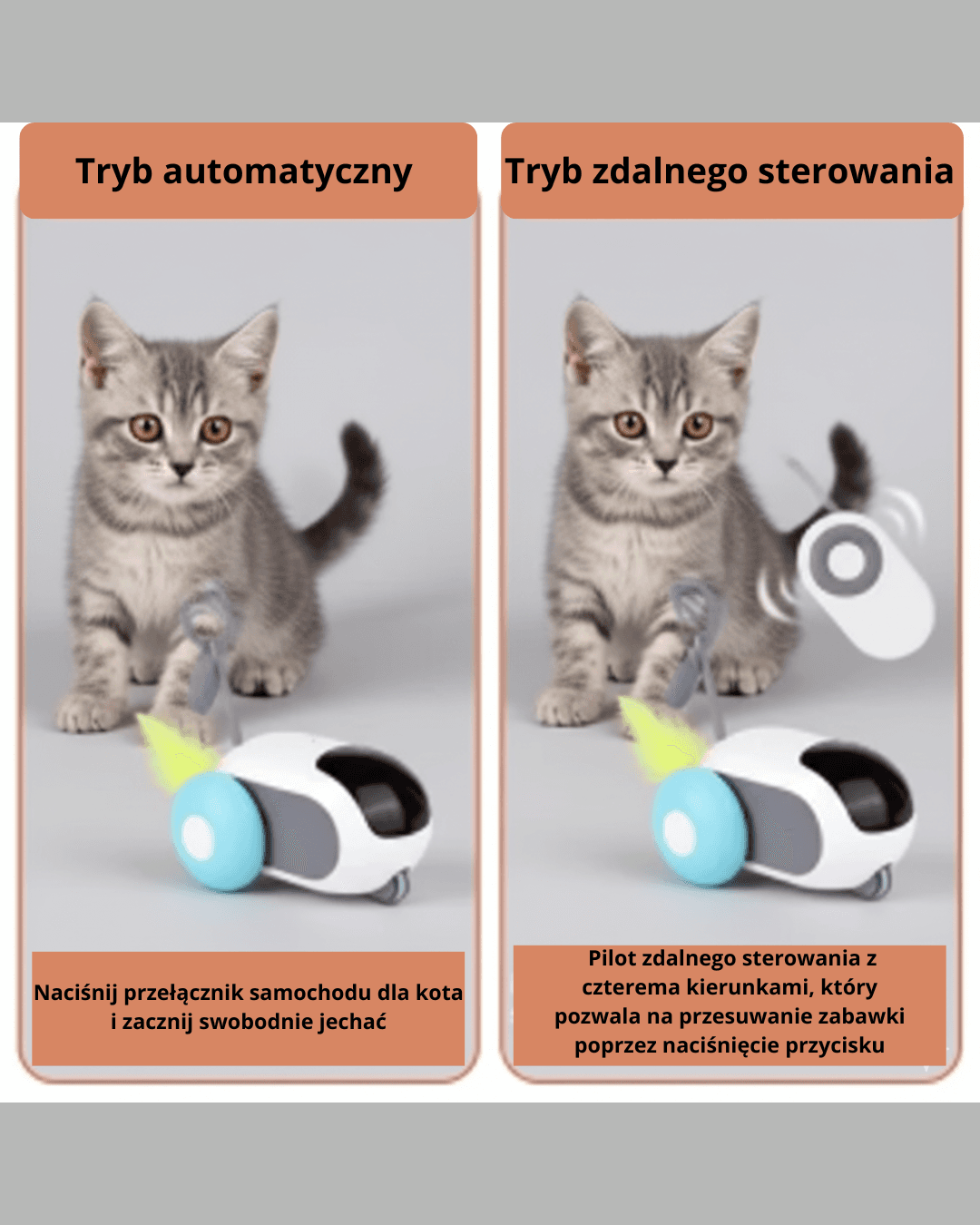 Tryb automatyczny

Naciśnij przełącznik samochodu dla kota i zacznij swobodnie jechać

Tryb zdalnego sterowania

Pilot zdalnego sterowania z czterema kierunkami, który pozwala na przesuwanie zabawki poprzez naciśnięcie przycisku